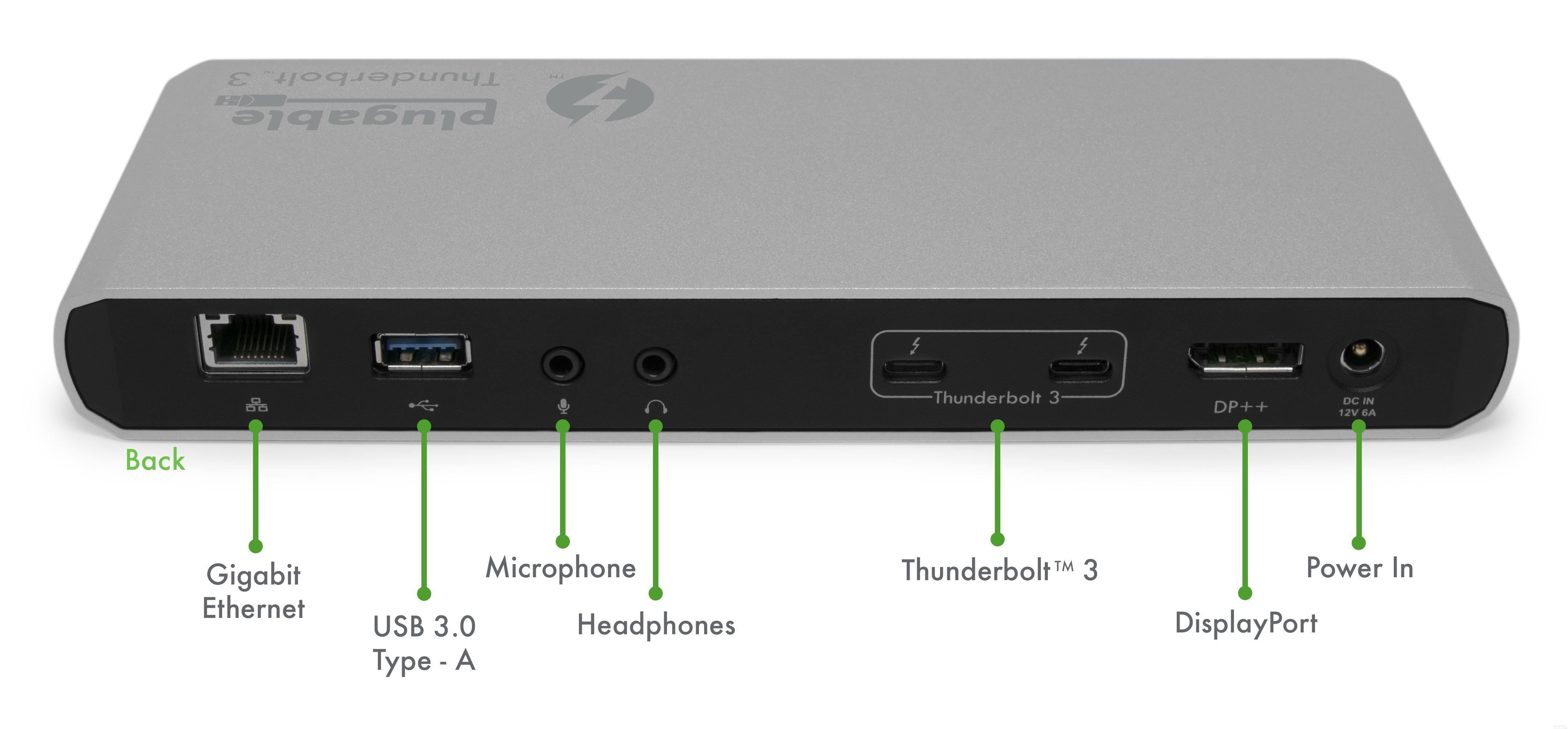 plugable
Thunderbolt™ 3
TM

Thunderbolt 3
DP++
DC IN
12V 6A

Back

Gigabit Ethernet

USB 3.0 Type - A

Microphone

Headphones

Thunderbolt™ 3

DisplayPort

Power In